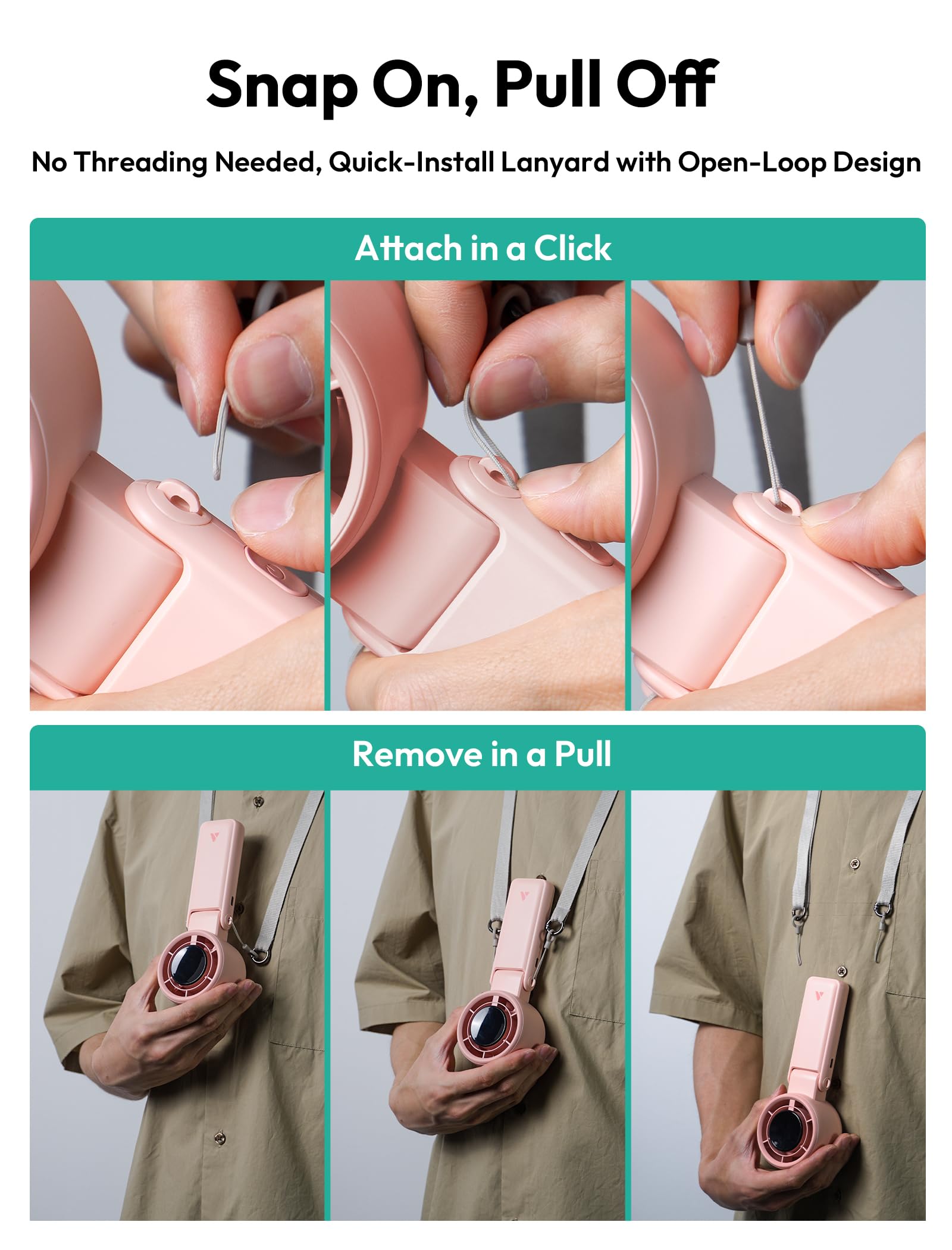 Snap On, Pull Off

No Threading Needed, Quick-Install Lanyard with Open-Loop Design

Attach in a Click

Remove in a Pull